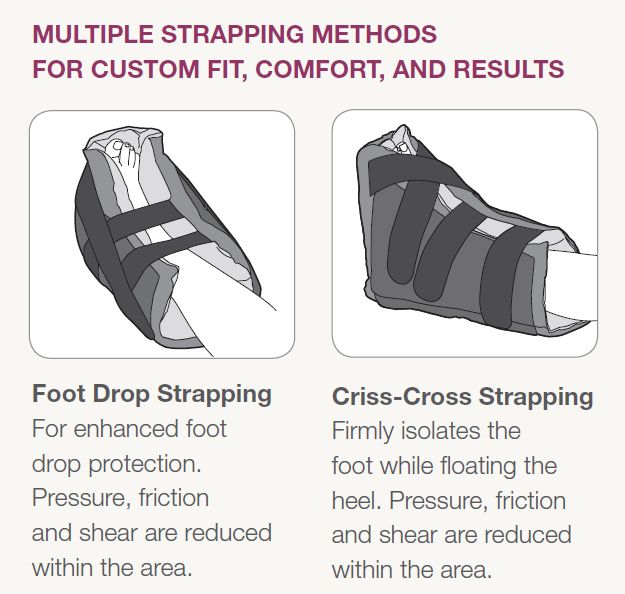 MULTIPLE STRAPPING METHODS
FOR CUSTOM FIT, COMFORT, AND RESULTS

Foot Drop Strapping
For enhanced foot drop protection. Pressure, friction and shear are reduced within the area.

Criss-Cross Strapping
Firmly isolates the foot while floating the heel. Pressure, friction and shear are reduced within the area.