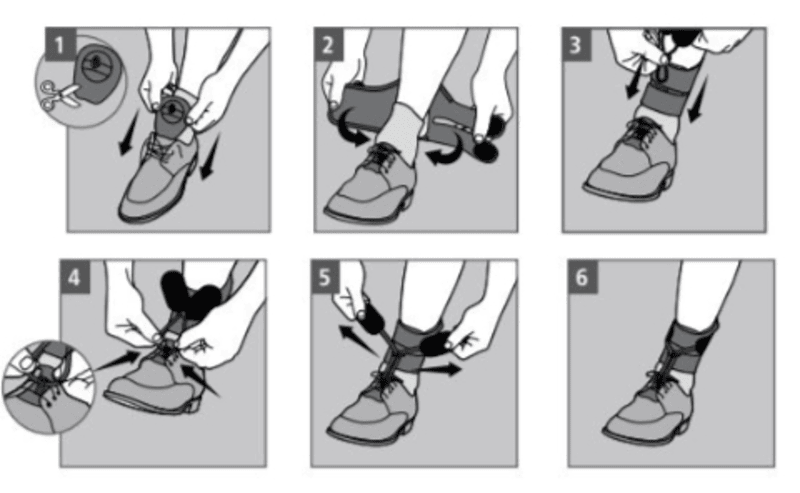 1

2

3

4

5

6