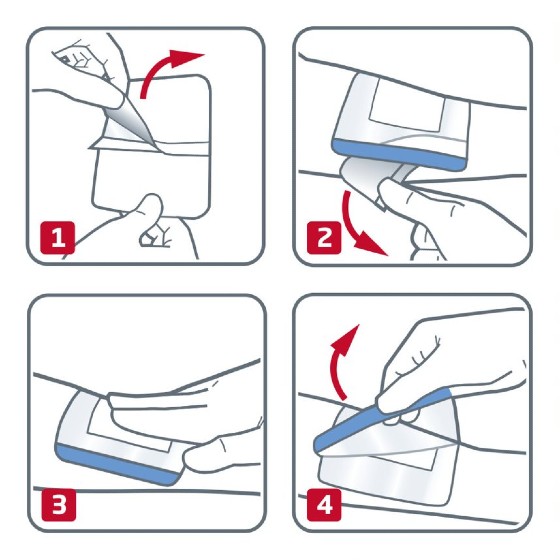 1

2

3

4