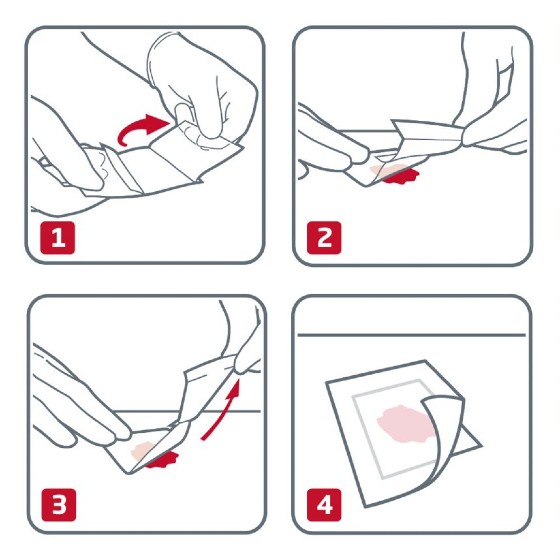 1

2

3

4