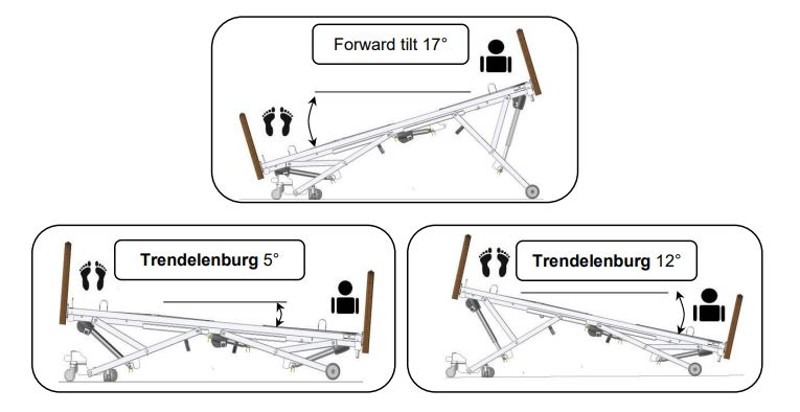 Forward tilt 17°

Trendelenburg 5°

Trendelenburg 12°